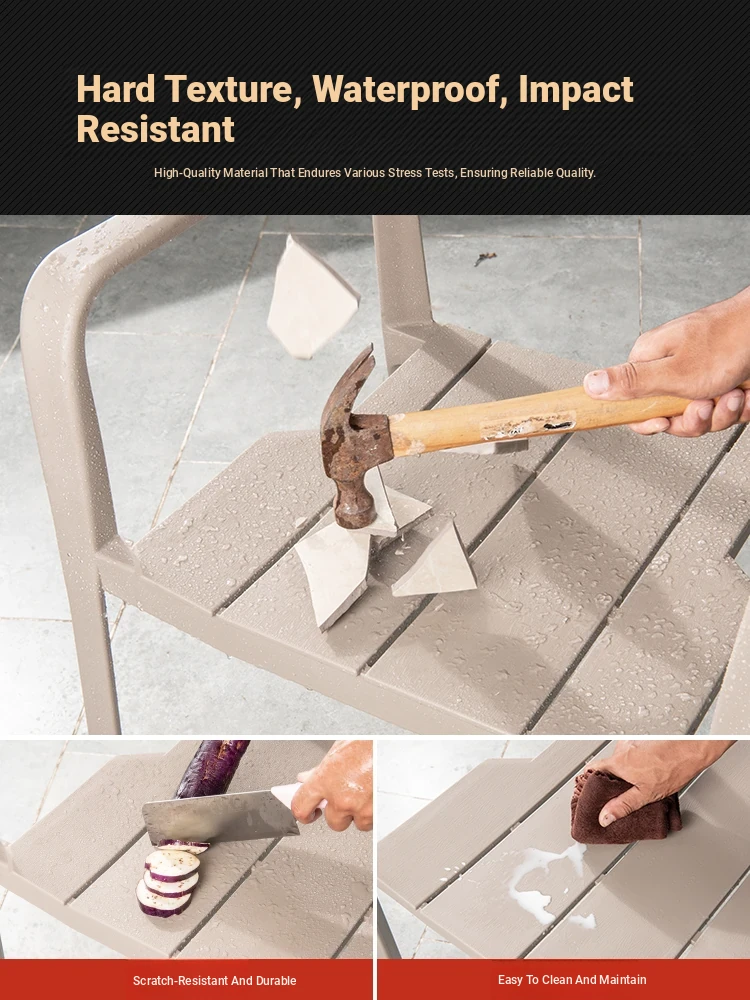 Hard Texture, Waterproof, Impact Resistant

High-Quality Material That Endures Various Stress Tests, Ensuring Reliable Quality.

Scratch-Resistant And Durable

Easy To Clean And Maintain