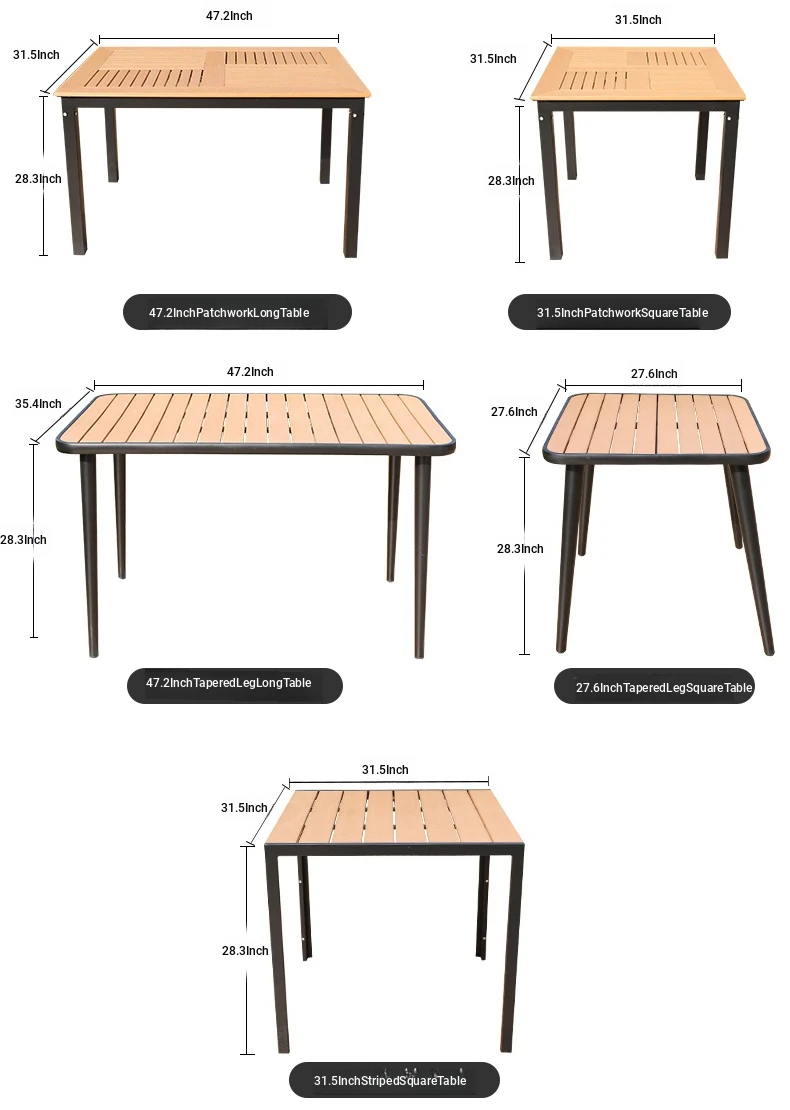 47.2Inch
31.5Inch
28.3Inch
47.2InchPatchworkLongTable

31.5Inch
31.5Inch
28.3Inch
31.5InchPatchworkSquareTable

47.2Inch
35.4Inch
28.3Inch
47.2InchTaperedLegLongTable

27.6Inch
27.6Inch
28.3Inch
27.6InchTaperedLegSquareTable

31.5Inch
31.5Inch
28.3Inch
31.5InchStripedSquareTable