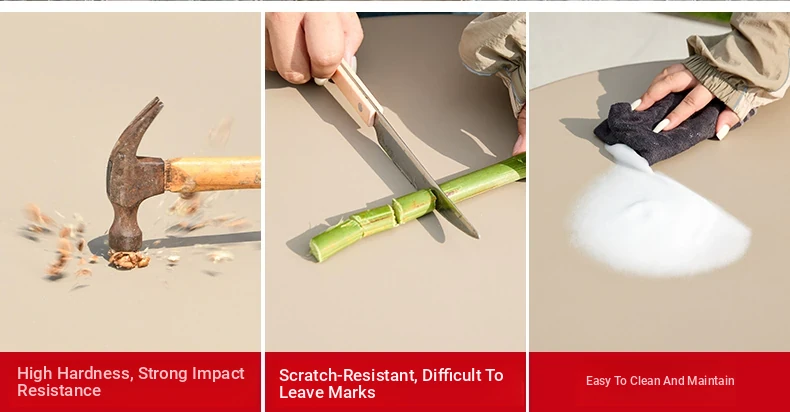 High Hardness, Strong Impact Resistance

Scratch-Resistant, Difficult To Leave Marks

Easy To Clean And Maintain