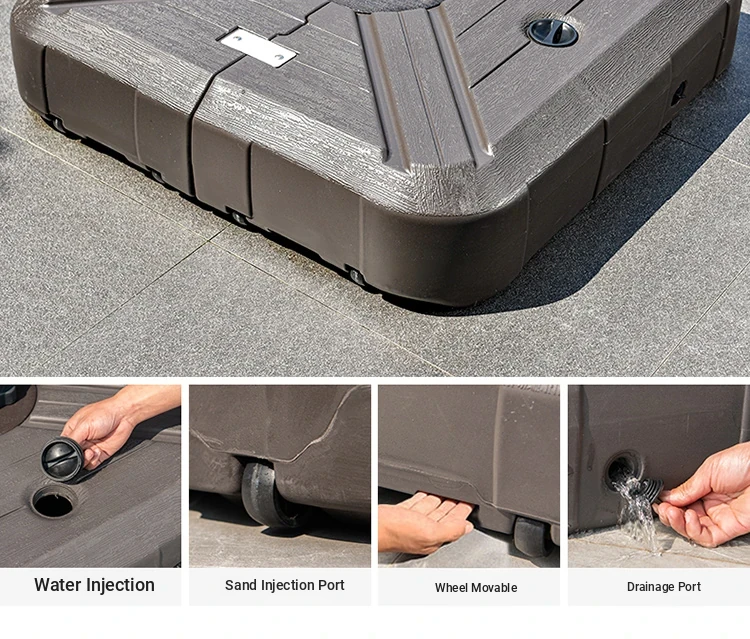 Water Injection

Sand Injection Port

Wheel Movable

Drainage Port