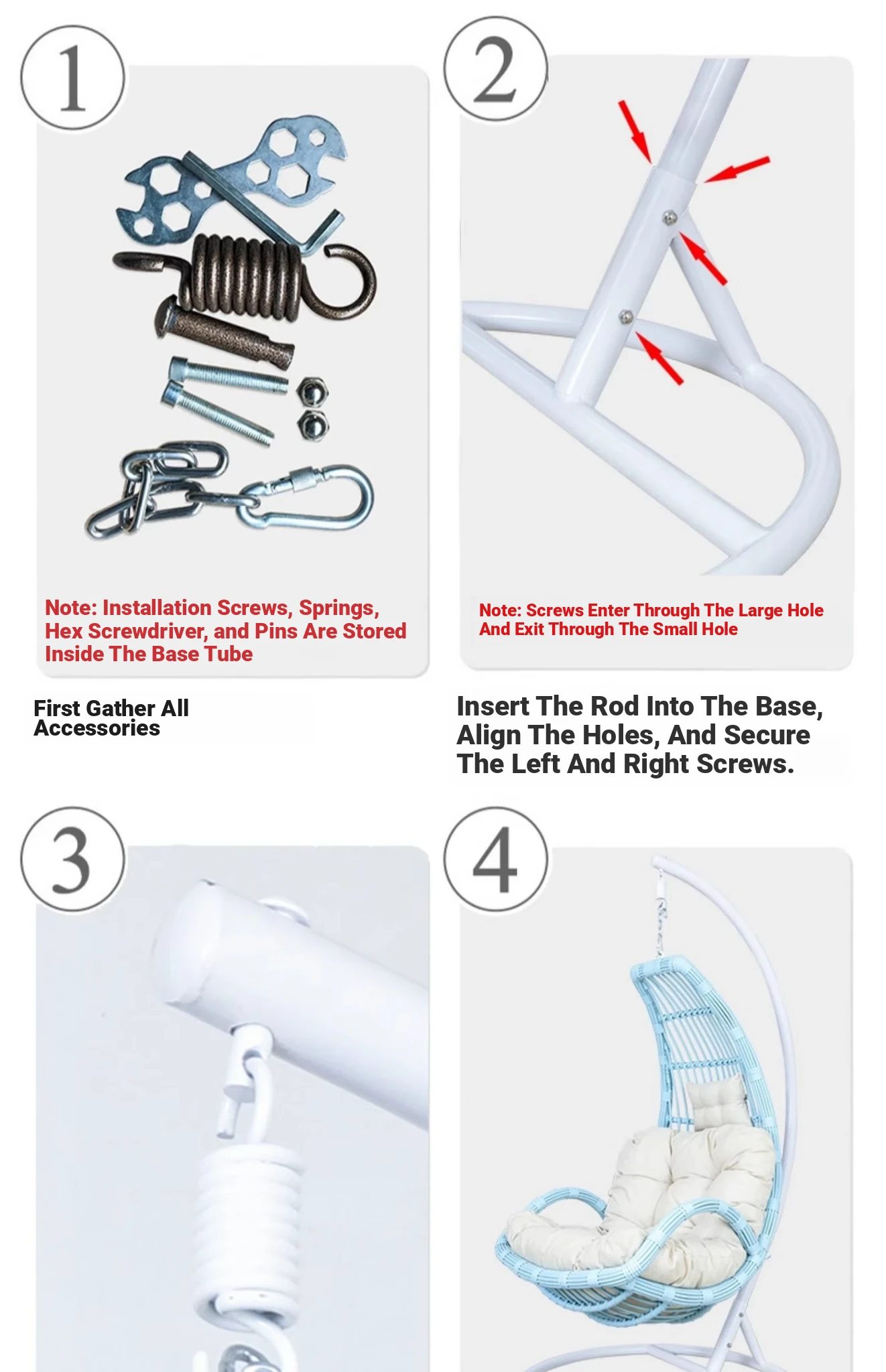 1

Note: Installation Screws, Springs, Hex Screwdriver, and Pins Are Stored Inside The Base Tube

First Gather All Accessories

2

Note: Screws Enter Through The Large Hole And Exit Through The Small Hole

Insert The Rod Into The Base, Align The Holes, And Secure The Left And Right Screws.

3

4