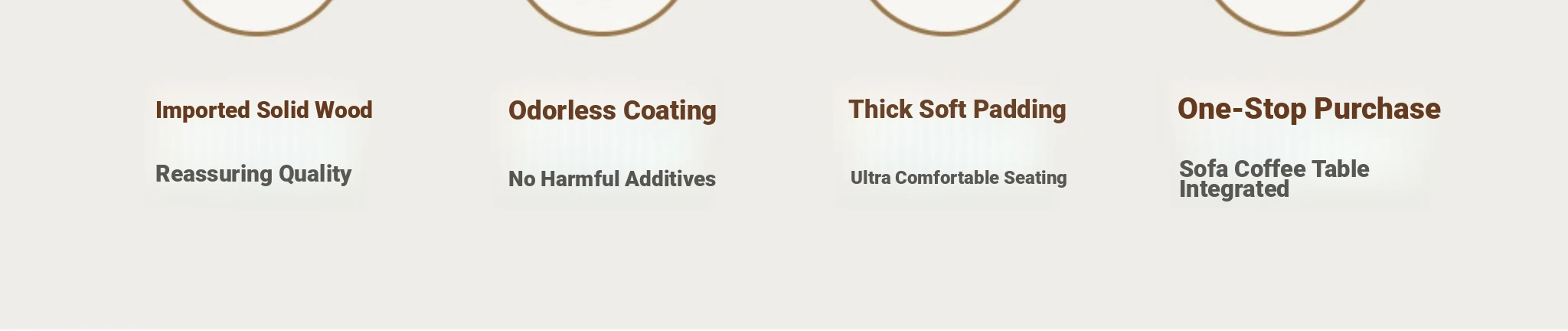 Imported Solid Wood

Reassuring Quality

Odorless Coating

No Harmful Additives

Thick Soft Padding

Ultra Comfortable Seating

One-Stop Purchase

Sofa Coffee Table Integrated