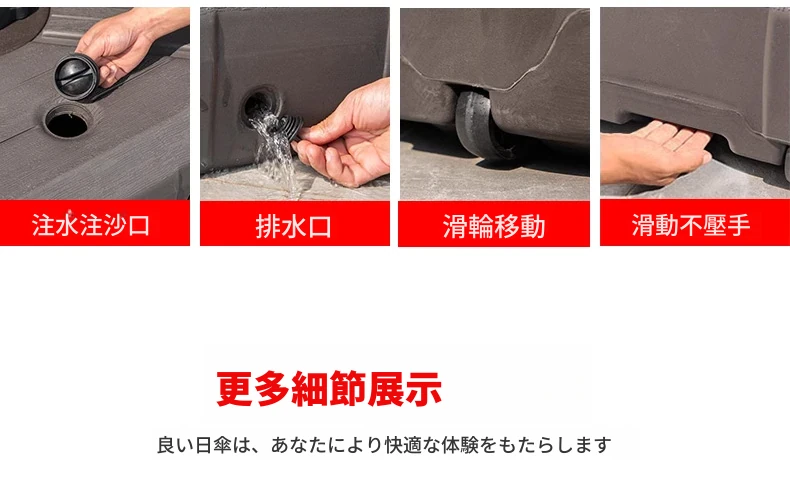 注水注沙口

排水口

滑輪移動

滑動不壓手

更多細節展示

良い日傘は、あなたにより快適な体験をもたらします